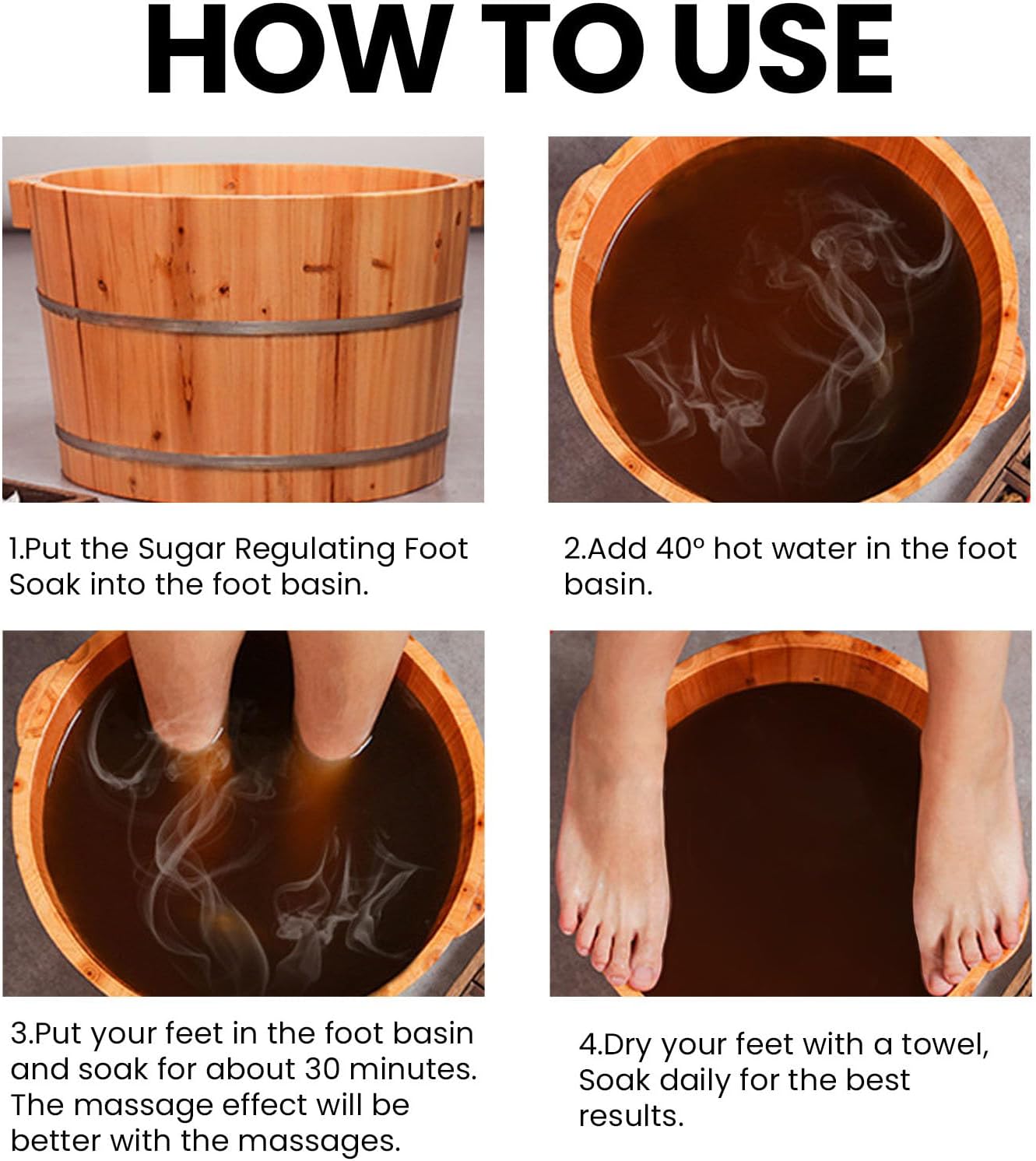 HOW TO USE

1.Put the Sugar Regulating Foot Soak into the foot basin.

2.Add 40° hot water in the foot basin.

3.Put your feet in the foot basin and soak for about 30 minutes. The massage effect will be better with the massages.

4.Dry your feet with a towel, Soak daily for the best results.